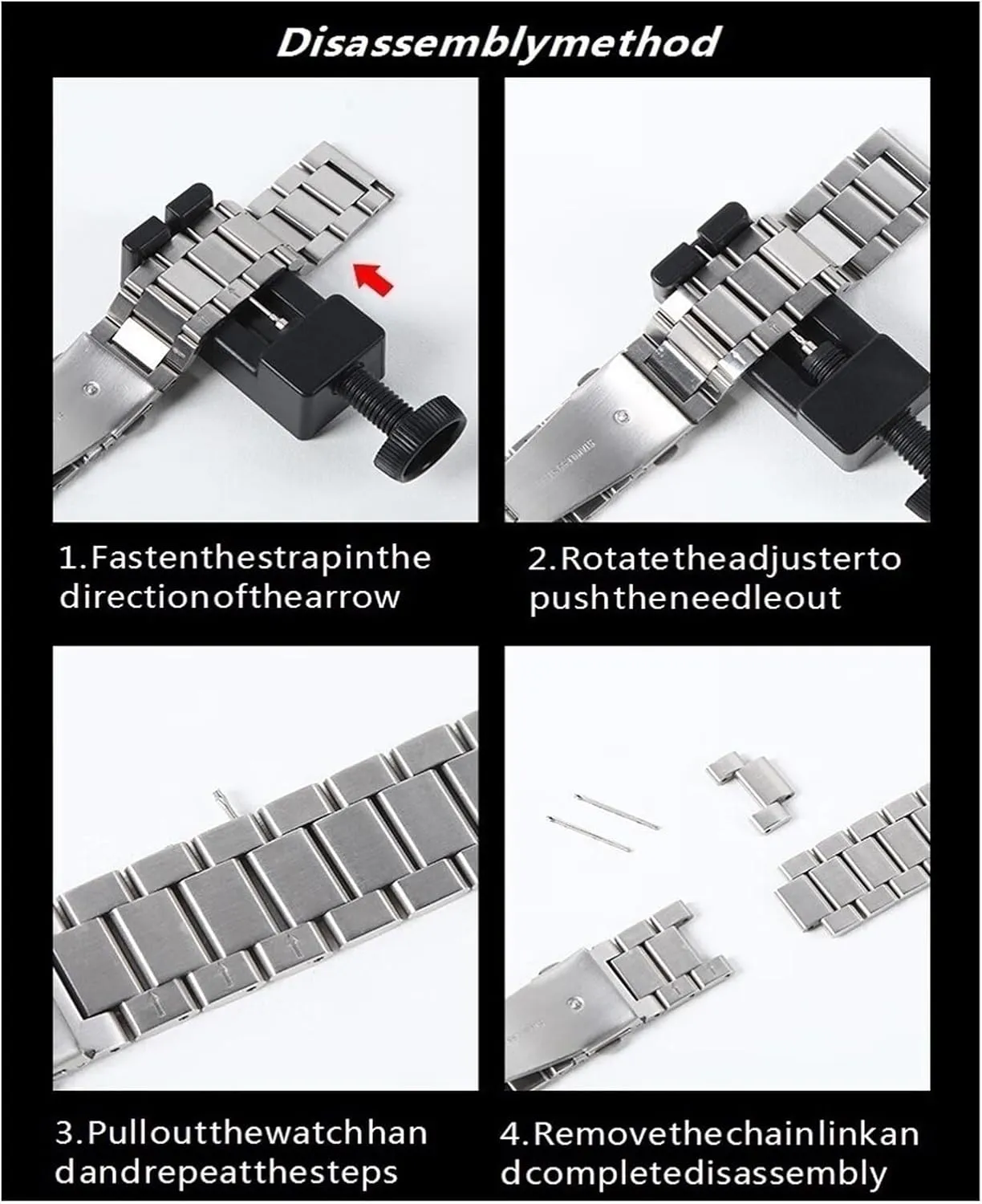 Disassemblymethod

1.Fastenthestrapinthe directionofthearrow

2.Rotatetheadjusterto pushtheneedleout

3.Pulloutthewatchhan dandrepeatthesteps

4.Removethechainlinkan dcompletedisassembly